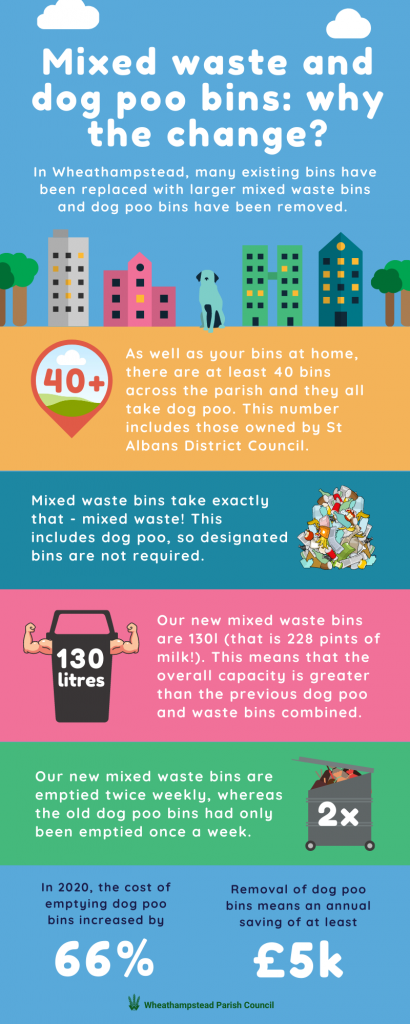 Mixed waste and dog poo bins: why the change?

In Wheathampstead, many existing bins have been replaced with larger mixed waste bins and dog poo bins have been removed.

40+

As well as your bins at home, there are at least 40 bins across the parish and they all take dog poo. This number includes those owned by St Albans District Council.

Mixed waste bins take exactly that - mixed waste! This includes dog poo, so designated bins are not required.

130 litres

Our new mixed waste bins are 130l (that is 228 pints of milk!). This means that the overall capacity is greater than the previous dog poo and waste bins combined.

Our new mixed waste bins are emptied twice weekly, whereas the old dog poo bins had only been emptied once a week.

2x

In 2020, the cost of emptying dog poo bins increased by

66%

Removal of dog poo bins means an annual saving of at least

£5k

Wheathampstead Parish Council